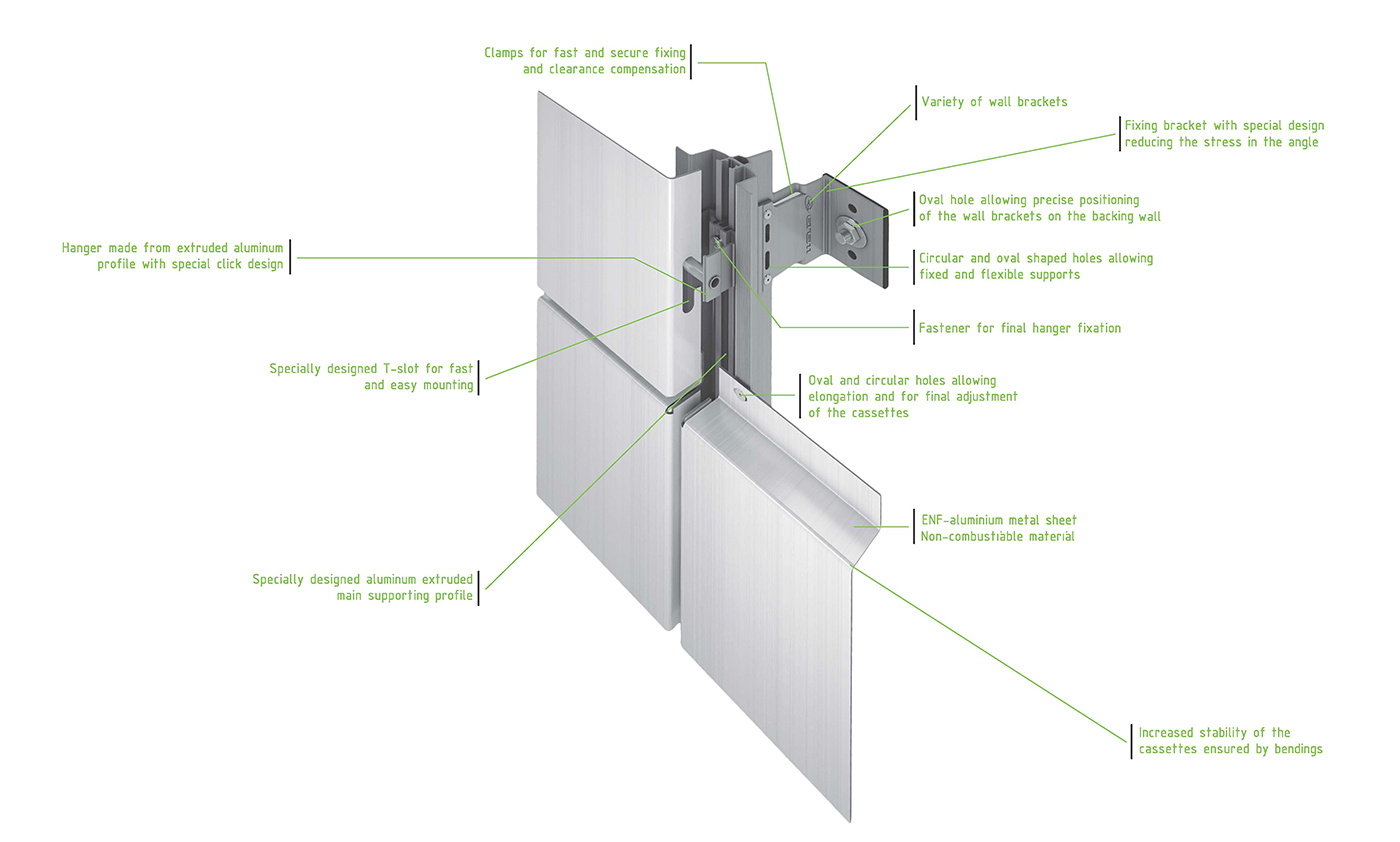 Clamps for fast and secure fixing and clearance compensation

Variety of wall brackets

Fixing bracket with special design reducing the stress in the angle

Oval hole allowing precise positioning of the wall brackets on the backing wall

Hanger made from extruded aluminum profile with special click design

Circular and oval shaped holes allowing fixed and flexible supports

Fastener for final hanger fixation

Specially designed T-slot for fast and easy mounting

Oval and circular holes allowing elongation and for final adjustment of the cassettes

ENF-aluminium metal sheet Non-combustiable material

Specially designed aluminum extruded main supporting profile

Increased stability of the cassettes ensured by bendings